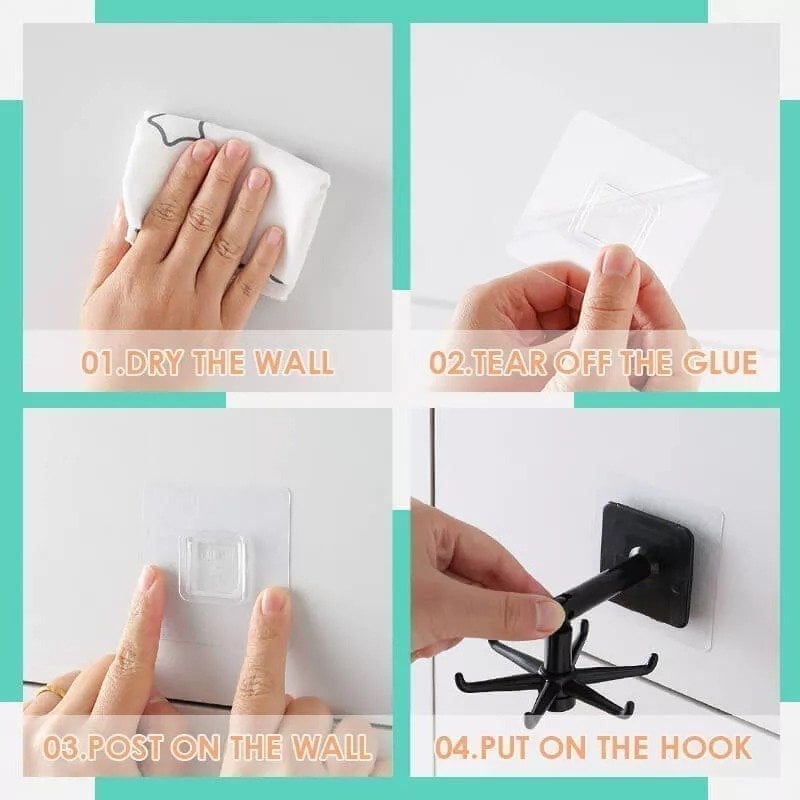 01.DRY THE WALL

02.TEAR OFF THE GLUE

03.POST ON THE WALL

04.PUT ON THE HOOK